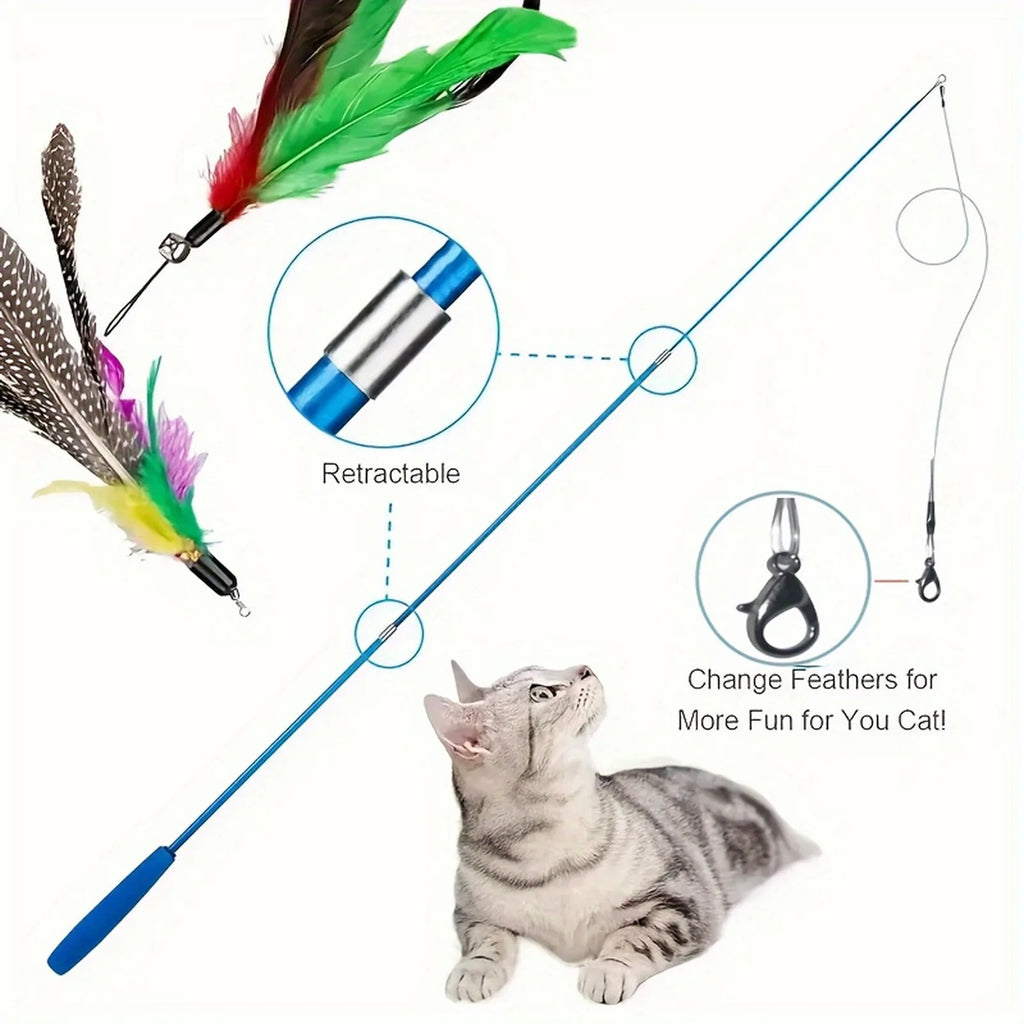 Retractable

Change Feathers for More Fun for You Cat!