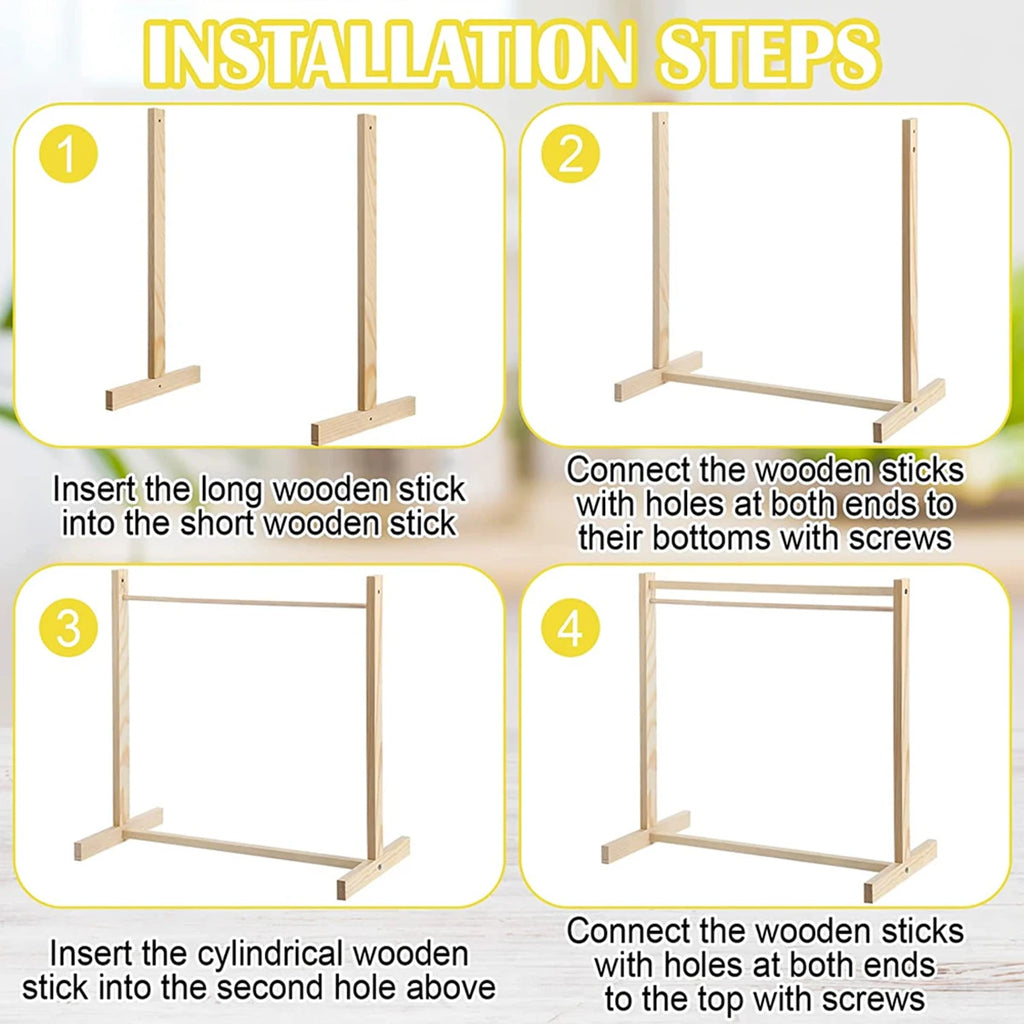 INSTALLATION STEPS

1

Insert the long wooden stick into the short wooden stick

2

Connect the wooden sticks with holes at both ends to their bottoms with screws

3

Insert the cylindrical wooden stick into the second hole above

4

Connect the wooden sticks with holes at both ends to the top with screws