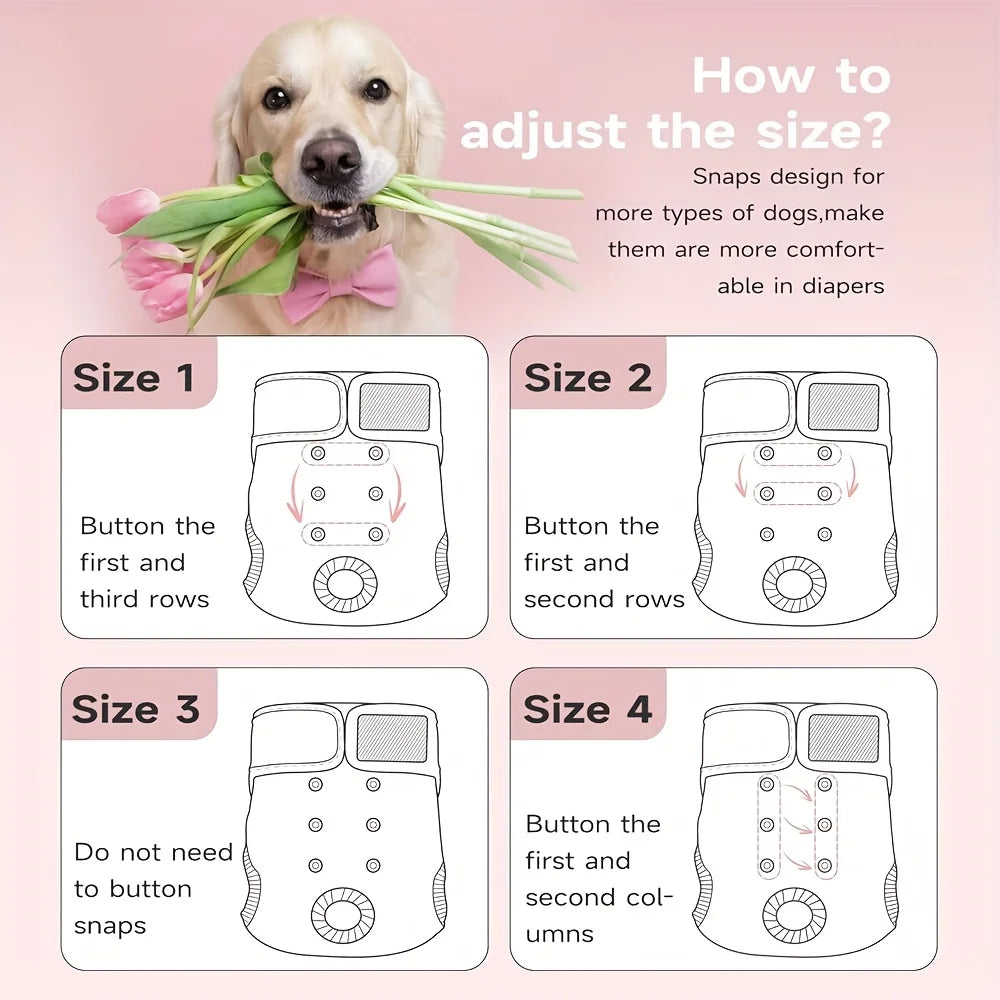 How to adjust the size?

Snaps design for more types of dogs,make them are more comfortable in diapers

Size 1

Button the first and third rows

Size 2

Button the first and second rows

Size 3

Do not need to button snaps

Size 4

Button the first and second columns