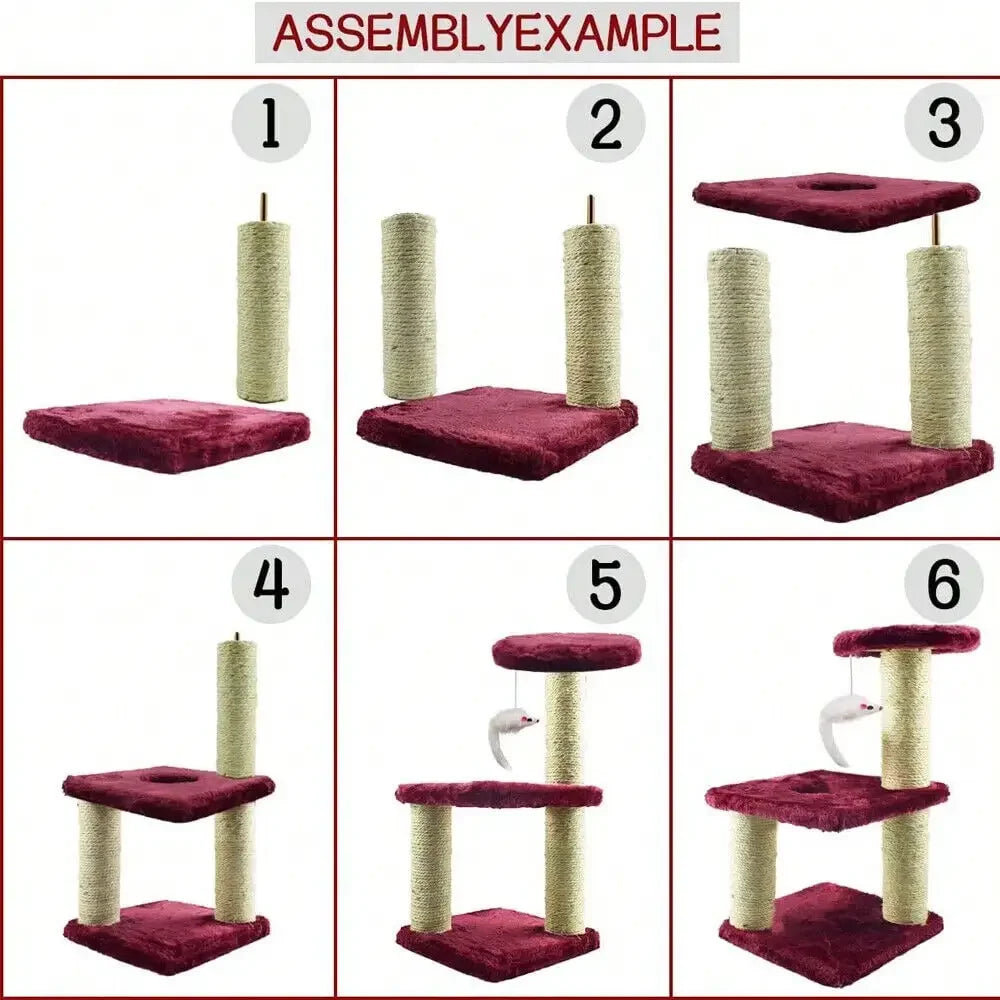 ASSEMBLYEXAMPLE

1

2

3

4

5

6