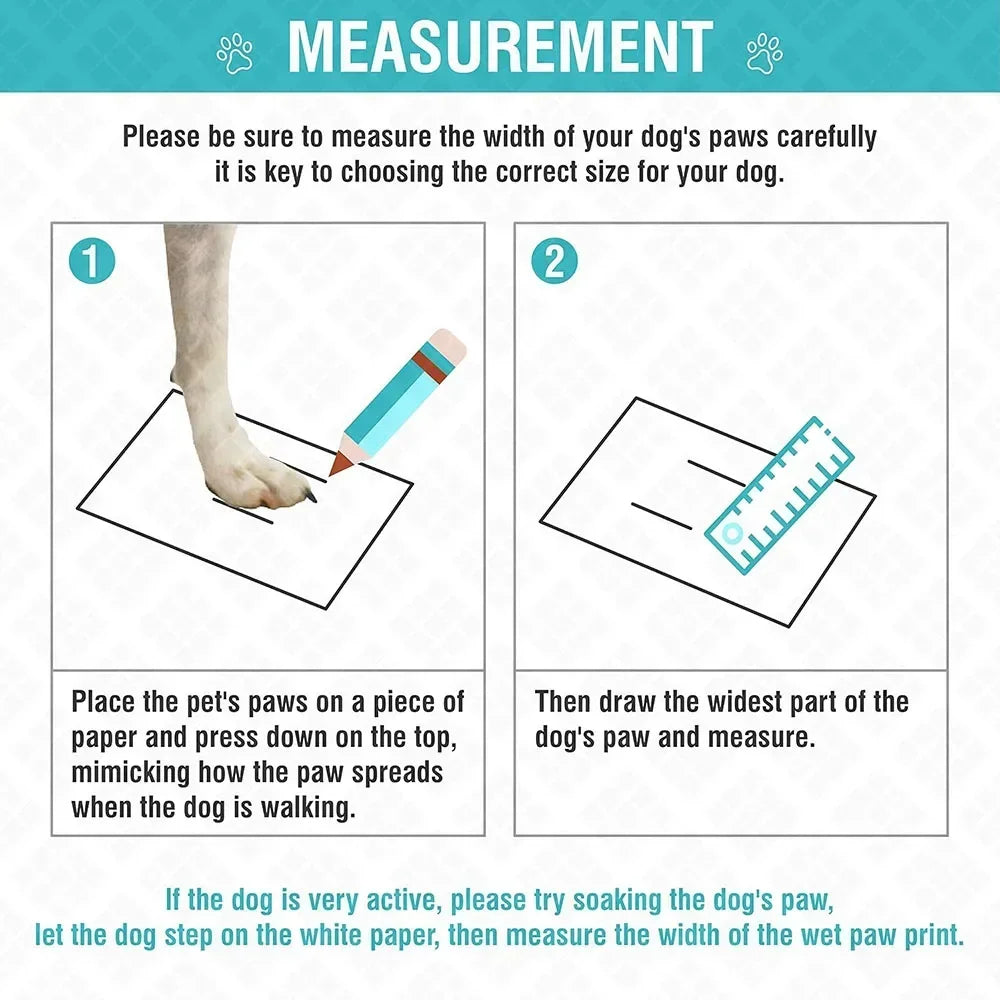 MEASUREMENT

Please be sure to measure the width of your dog's paws carefully it is key to choosing the correct size for your dog.

1

Place the pet's paws on a piece of paper and press down on the top, mimicking how the paw spreads when the dog is walking.

2

Then draw the widest part of the dog's paw and measure.

If the dog is very active, please try soaking the dog's paw, let the dog step on the white paper, then measure the width of the wet paw print.