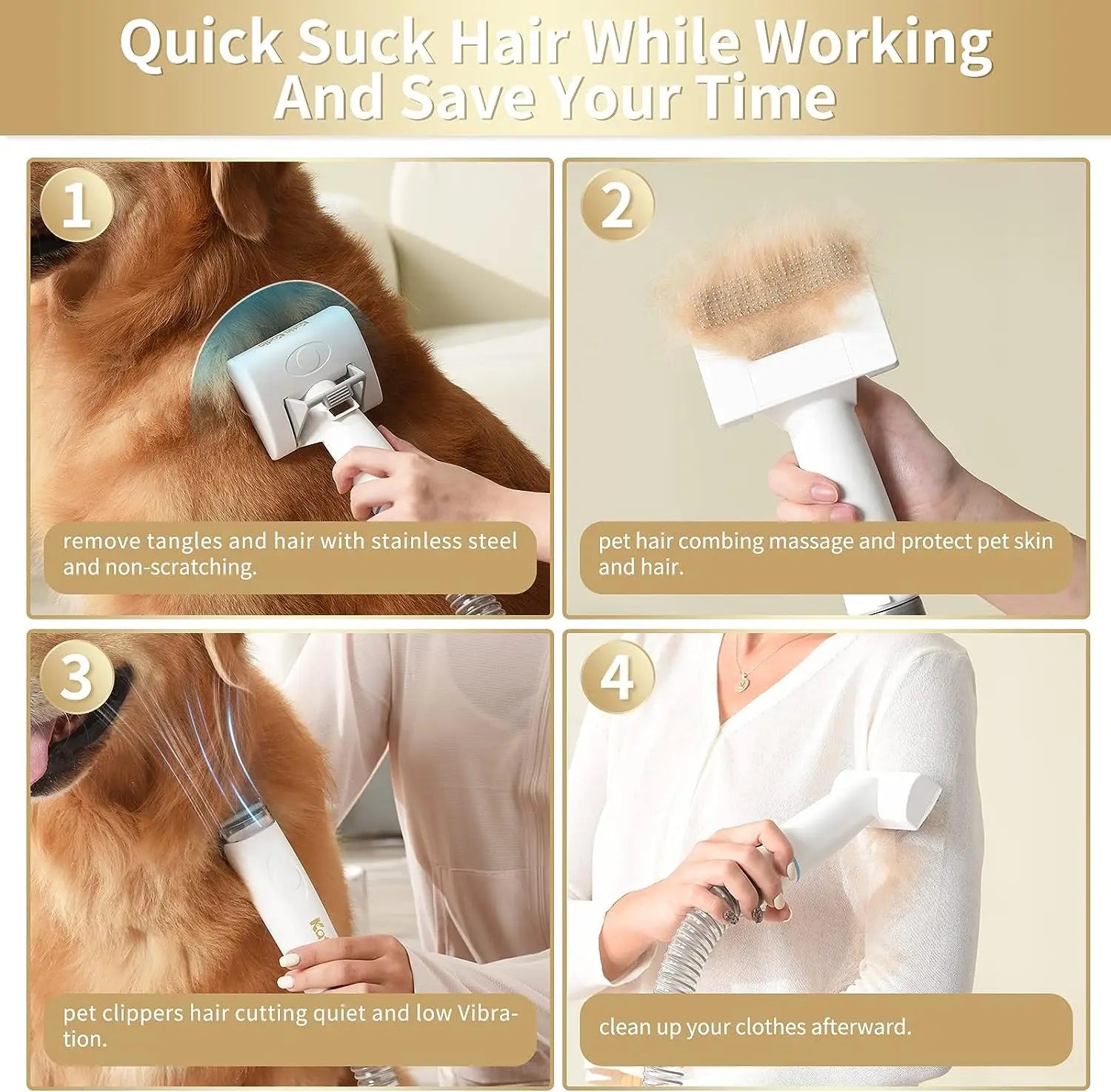 Quick Suck Hair While Working And Save Your Time

1

remove tangles and hair with stainless steel and non-scratching.

2

pet hair combing massage and protect pet skin and hair.

3

pet clippers hair cutting quiet and low Vibration.

4

clean up your clothes afterward.