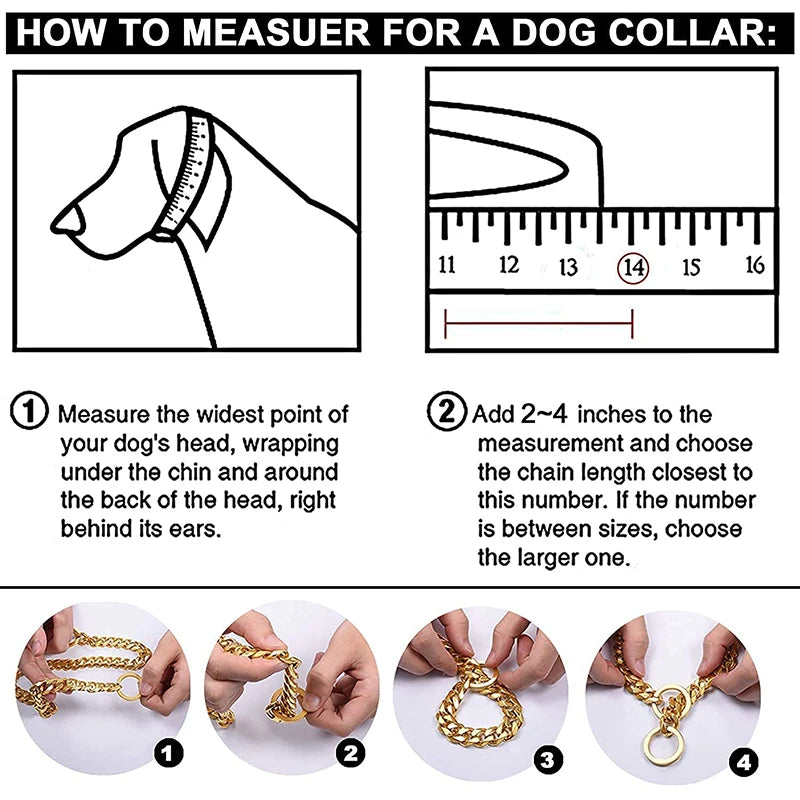 HOW TO MEASUER FOR A DOG COLLAR:

11 12 13 14 15 16

1 Measure the widest point of your dog's head, wrapping under the chin and around the back of the head, right behind its ears.

2 Add 2~4 inches to the measurement and choose the chain length closest to this number. If the number is between sizes, choose the larger one.

1

2

3

4