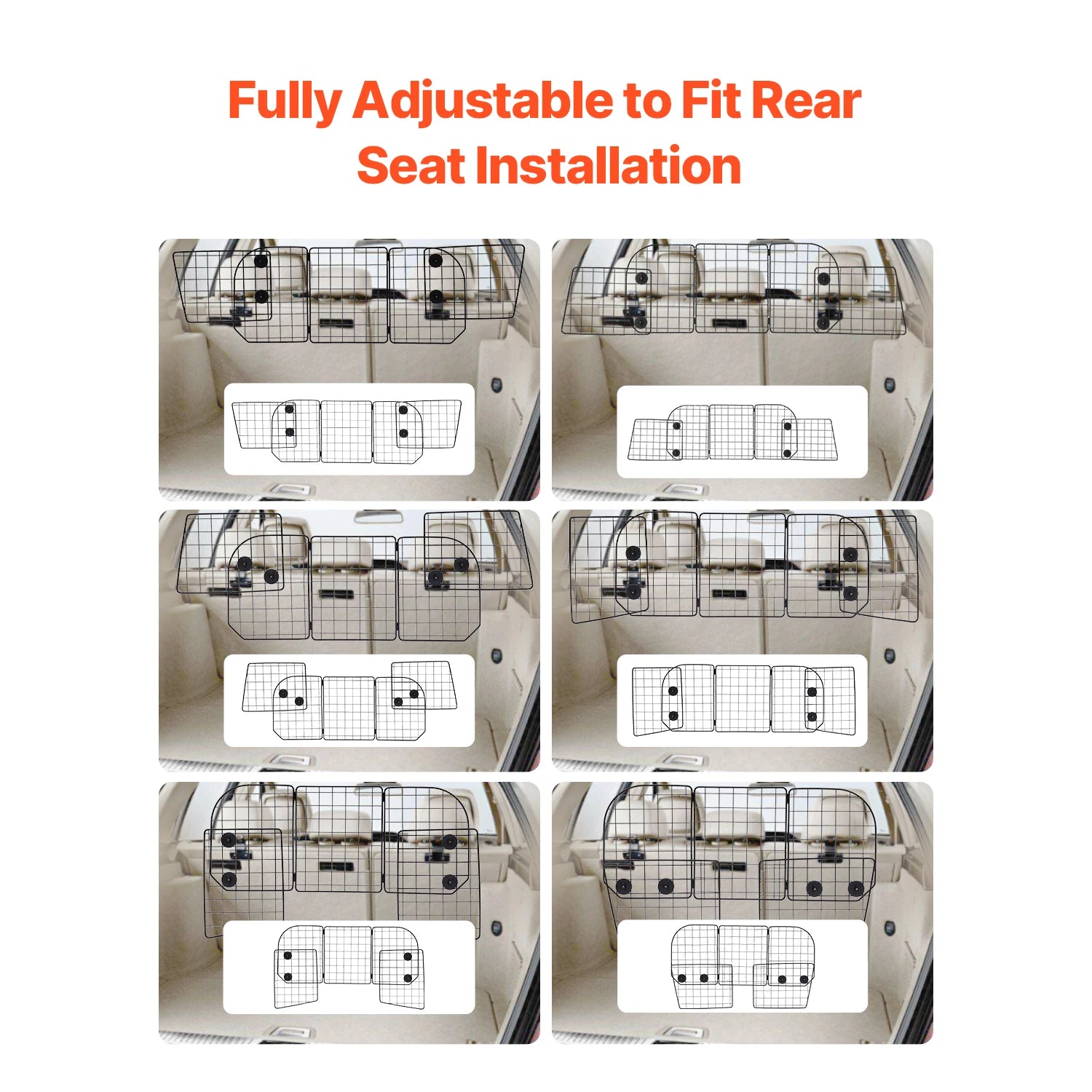 Fully Adjustable to Fit Rear Seat Installation