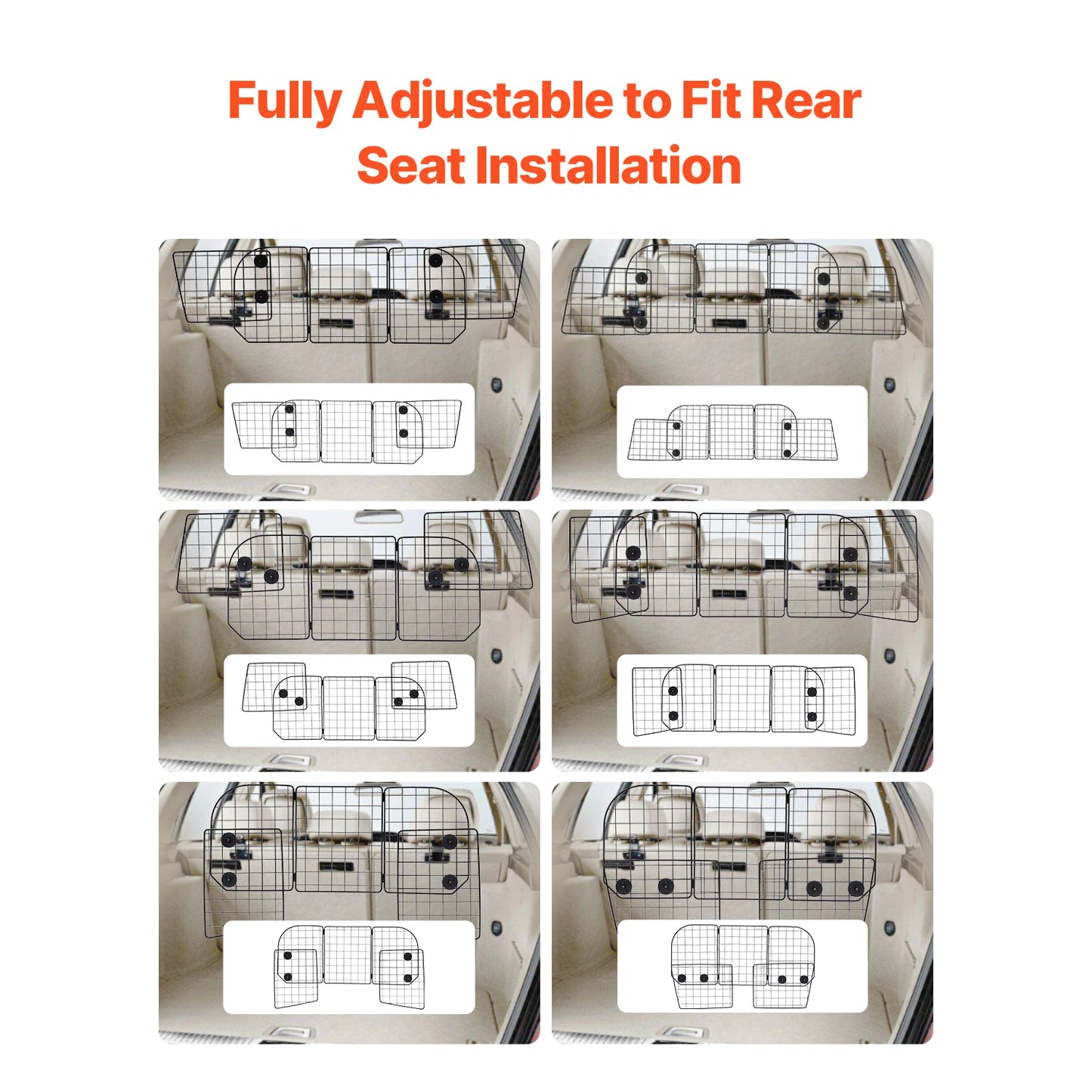 Fully Adjustable to Fit Rear Seat Installation