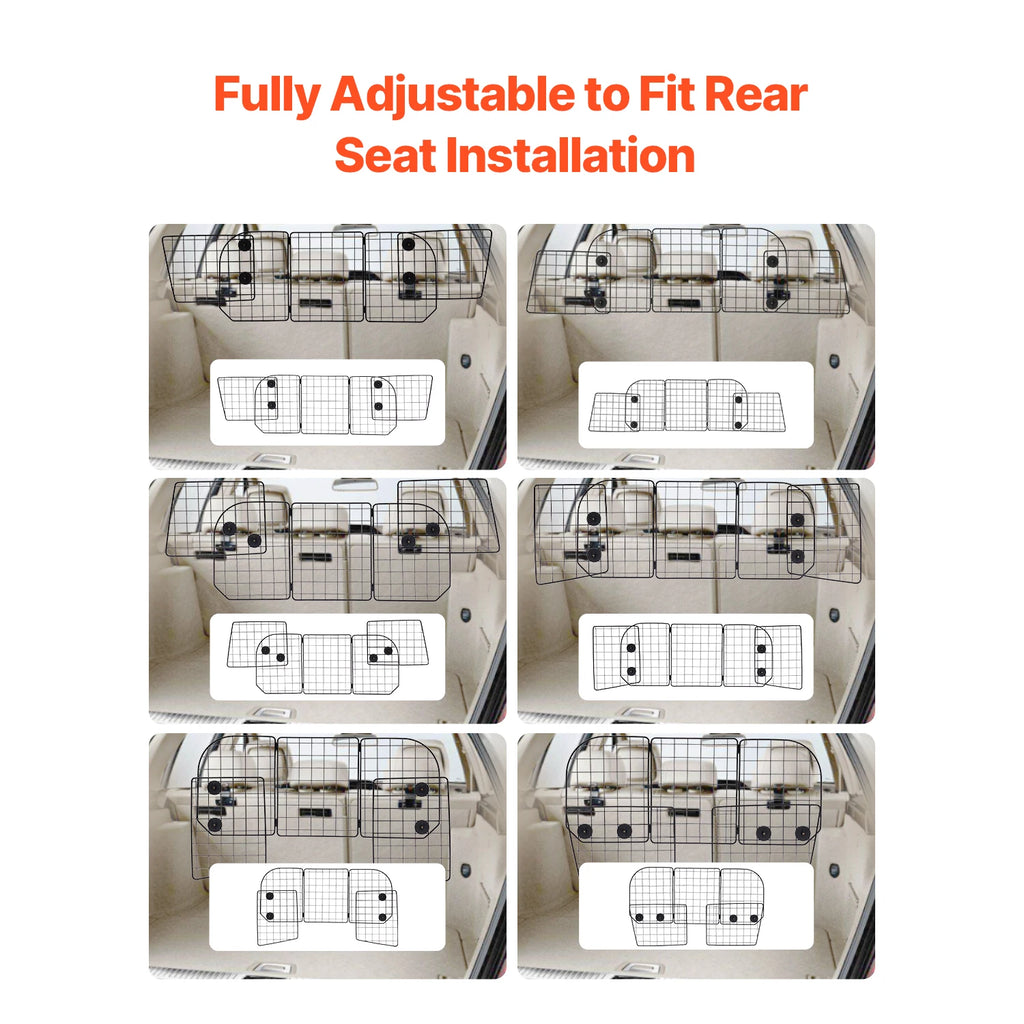 Fully Adjustable to Fit Rear Seat Installation