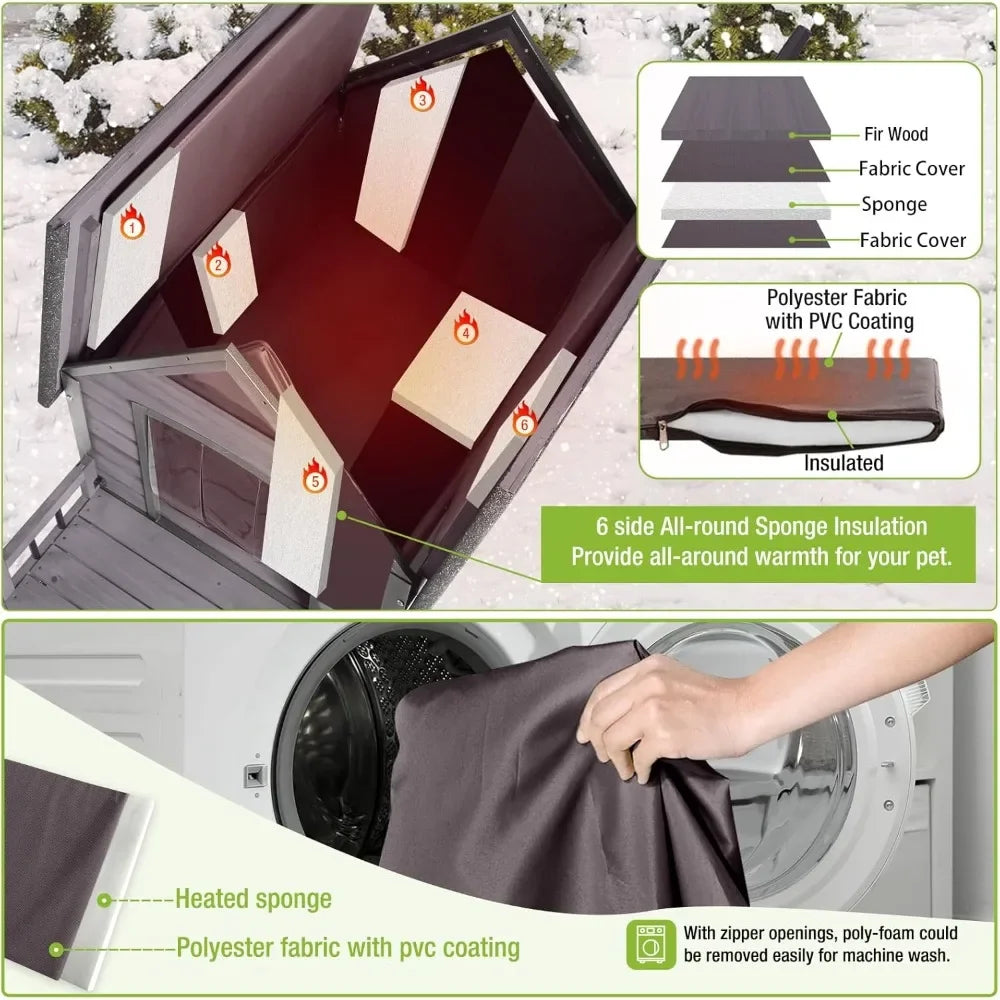 1
2
3
4
5
6

Fir Wood
Fabric Cover
Sponge
Fabric Cover

Polyester Fabric with PVC Coating
Insulated

6 side All-round Sponge Insulation
Provide all-around warmth for your pet.

Heated sponge
Polyester fabric with pvc coating

With zipper openings, poly-foam could be removed easily for machine wash.