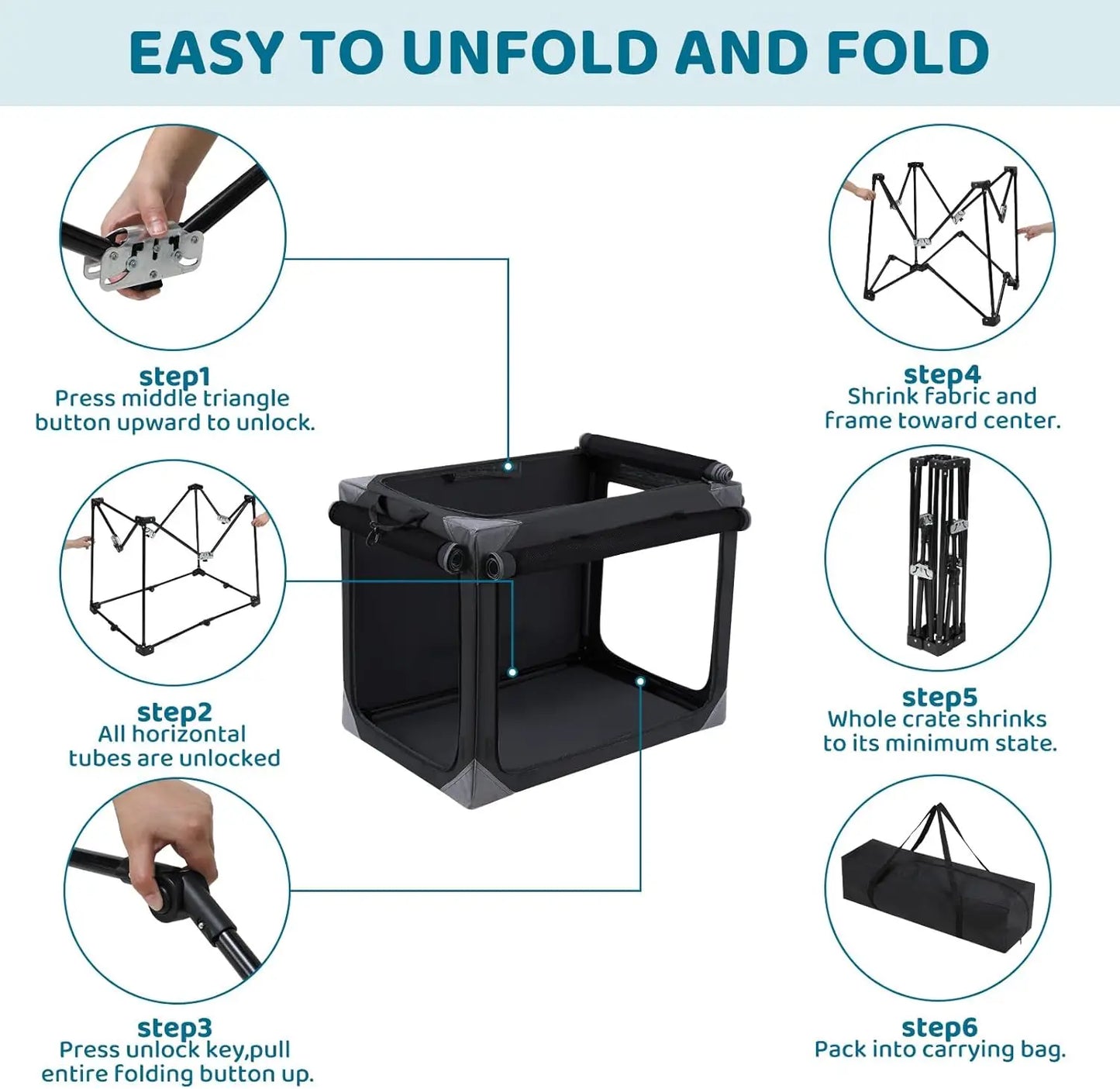 EASY TO UNFOLD AND FOLD

step1
Press middle triangle button upward to unlock.

step2
All horizontal tubes are unlocked

step3
Press unlock key,pull entire folding button up.

step4
Shrink fabric and frame toward center.

step5
Whole crate shrinks to its minimum state.

step6
Pack into carrying bag.