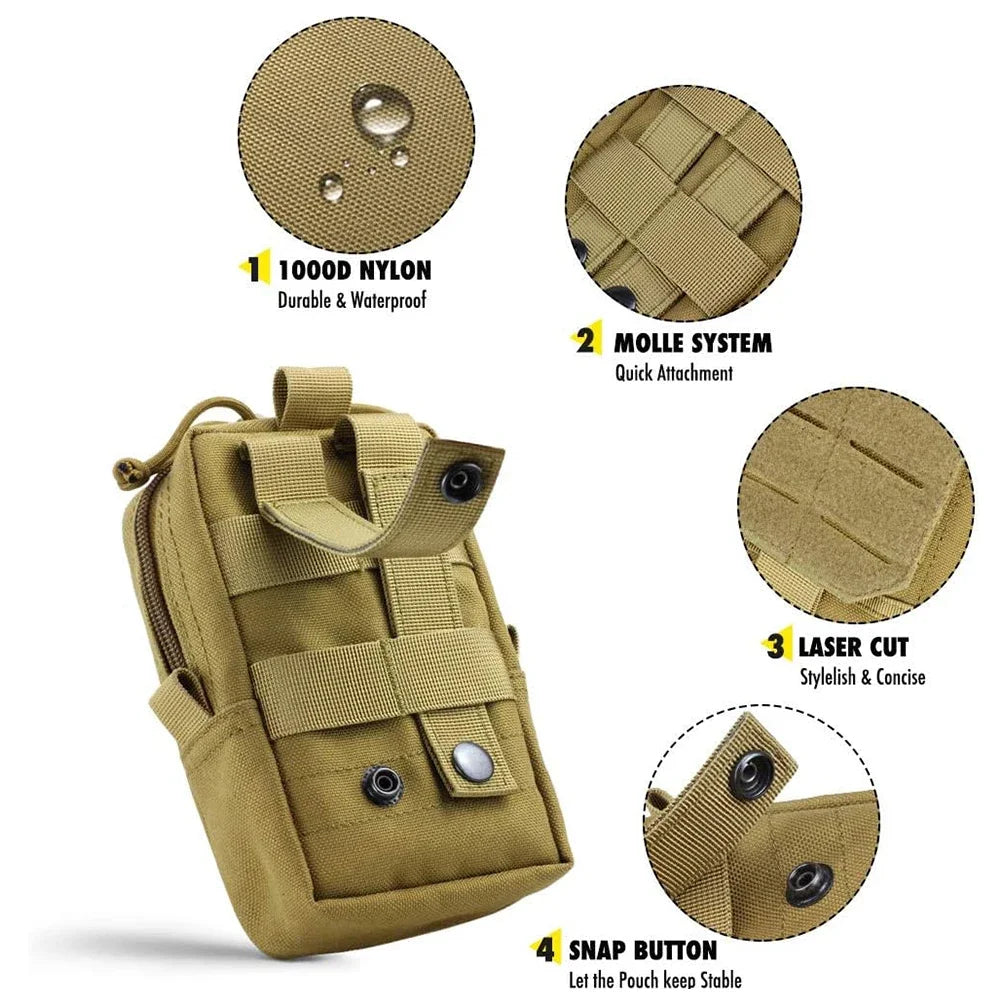 1 1000D NYLON
Durable & Waterproof

2 MOLLE SYSTEM
Quick Attachment

3 LASER CUT
Stylelish & Concise

4 SNAP BUTTON
Let the Pouch keep Stable