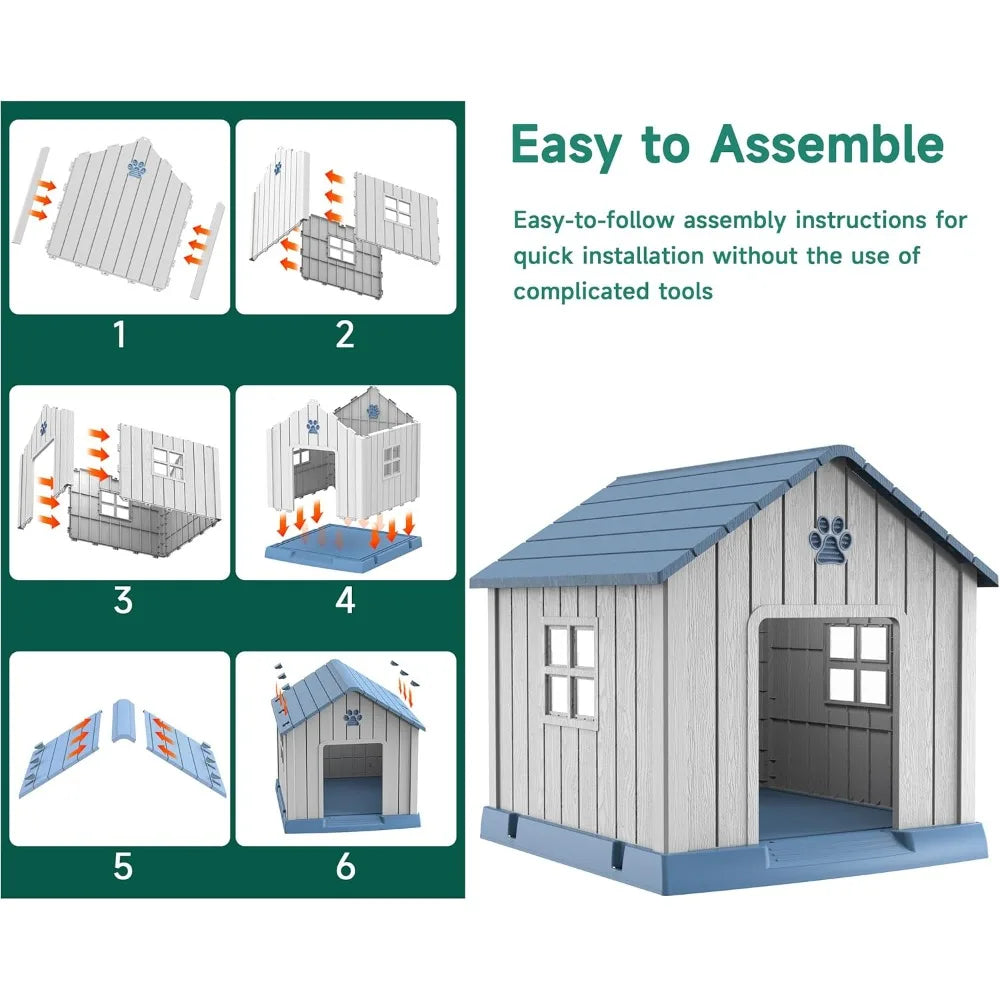 1

2

3

4

5

6

Easy to Assemble

Easy-to-follow assembly instructions for quick installation without the use of complicated tools